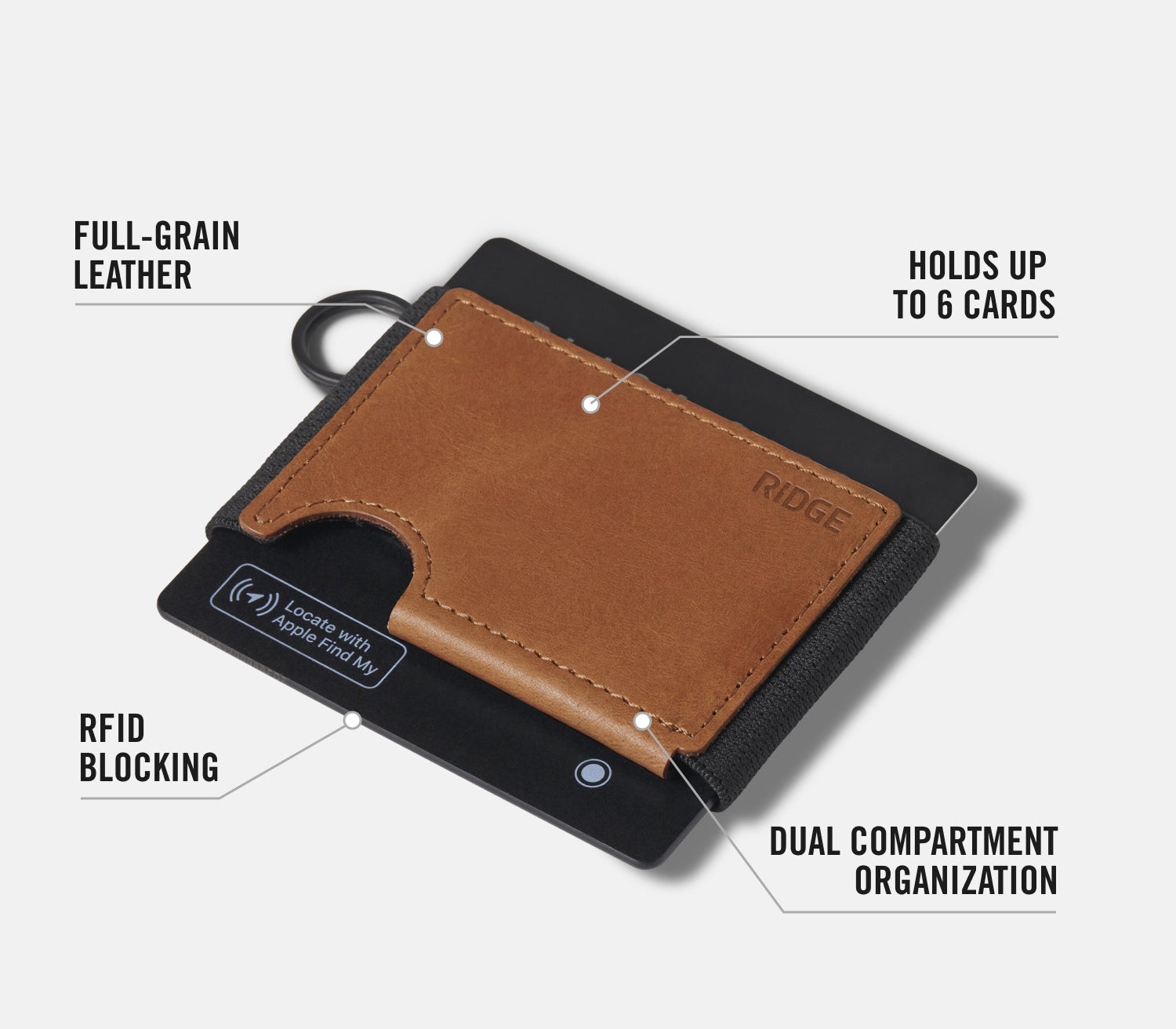 FULL-GRAIN
LEATHER

HOLDS UP
TO 6 CARDS

RIDGE

Locate with
Apple Find My

RFID
BLOCKING

DUAL COMPARTMENT
ORGANIZATION